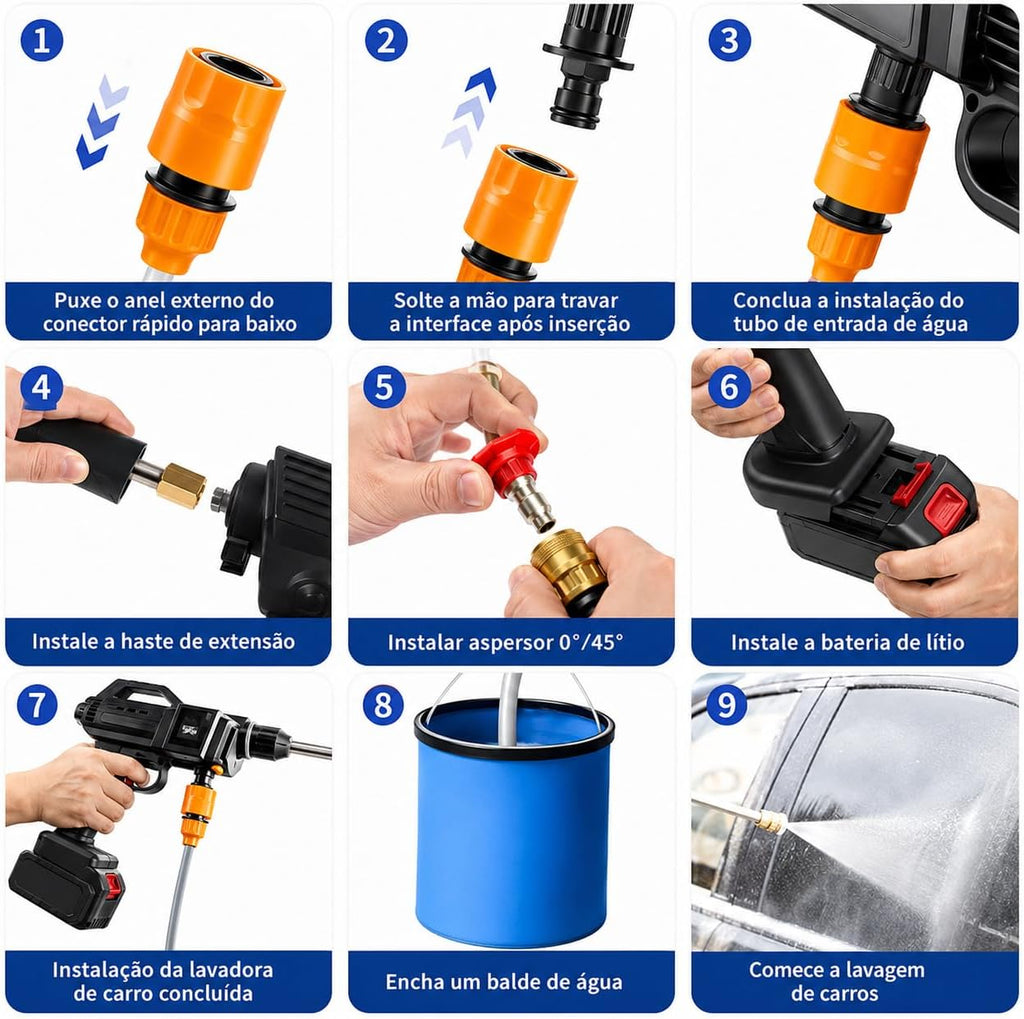 1

Puxe o anel externo do conector rápido para baixo

2

Solte a mão para travar a interface após inserção

3

Conclua a instalação do tubo de entrada de água

4

Instale a haste de extensão

5

Instalar aspersor 0°/45°

6

Instale a bateria de lítio

7

Instalação da lavadora de carro concluída

8

Encha um balde de água

9

Comece a lavagem de carros